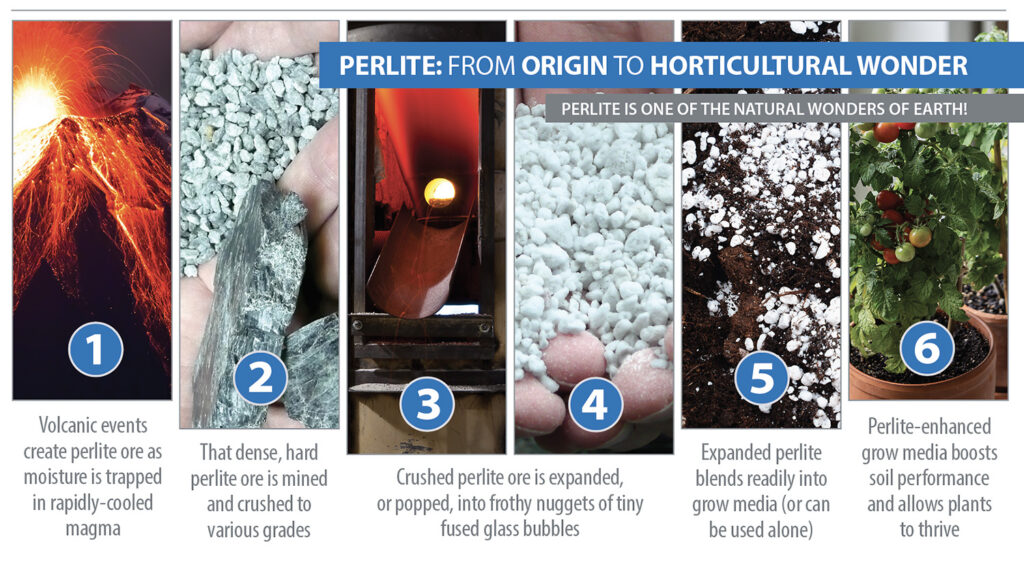 PERLITE: FROM ORIGIN TO HORTICULTURAL WONDER

PERLITE IS ONE OF THE NATURAL WONDERS OF EARTH!

1

Volcanic events create perlite ore as moisture is trapped in rapidly-cooled magma

2

That dense, hard perlite ore is mined and crushed to various grades

3

4

Crushed perlite ore is expanded, or popped, into frothy nuggets of tiny fused glass bubbles

5

Expanded perlite blends readily into grow media (or can be used alone)

6

Perlite-enhanced grow media boosts soil performance and allows plants to thrive