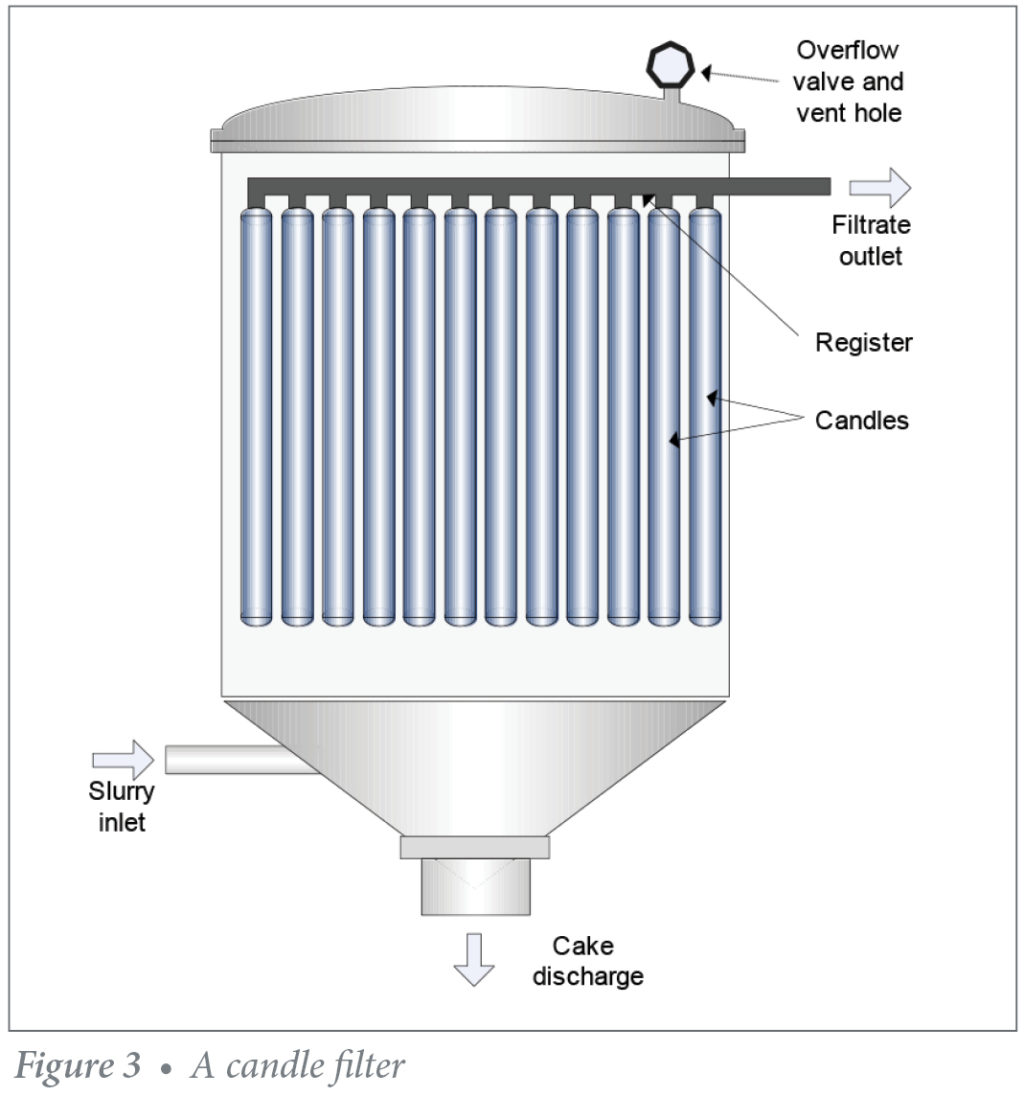 Overflow valve and vent hole

Filtrate outlet

Register

Candles

Slurry inlet

Cake discharge

Figure 3 • A candle filter