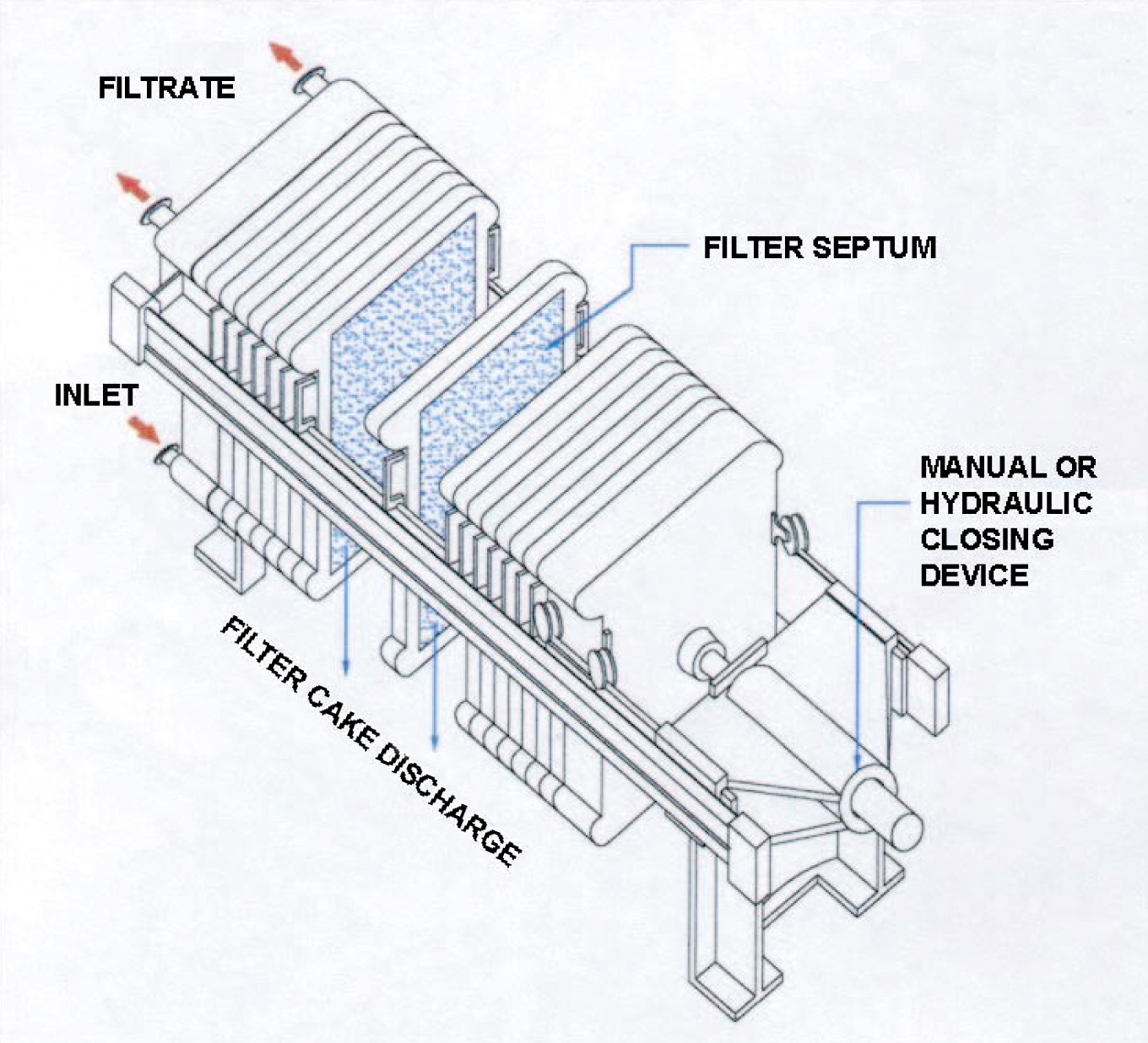 FILTRATE

FILTER SEPTUM

INLET

MANUAL OR HYDRAULIC CLOSING DEVICE

FILTER CAKE DISCHARGE