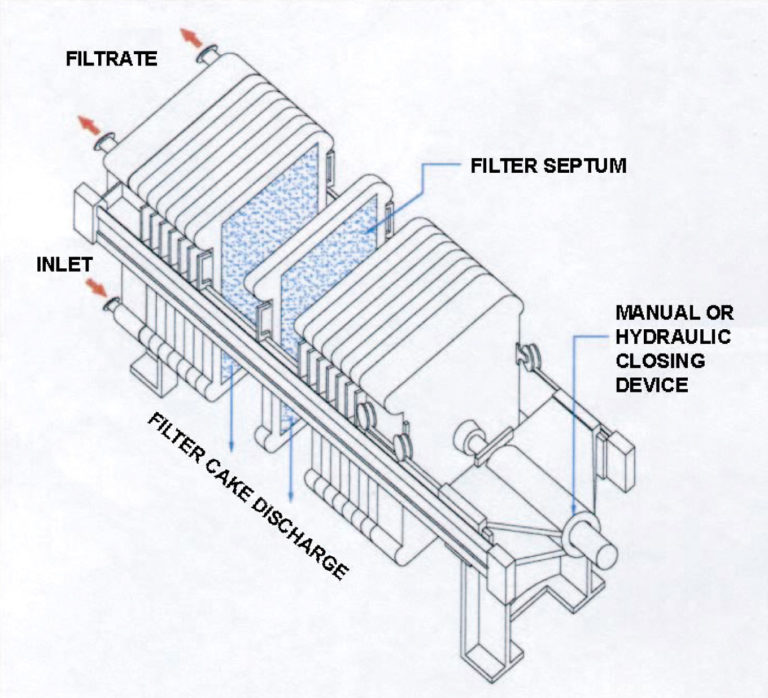 FILTRATE

FILTER SEPTUM

INLET

MANUAL OR HYDRAULIC CLOSING DEVICE

FILTER CAKE DISCHARGE