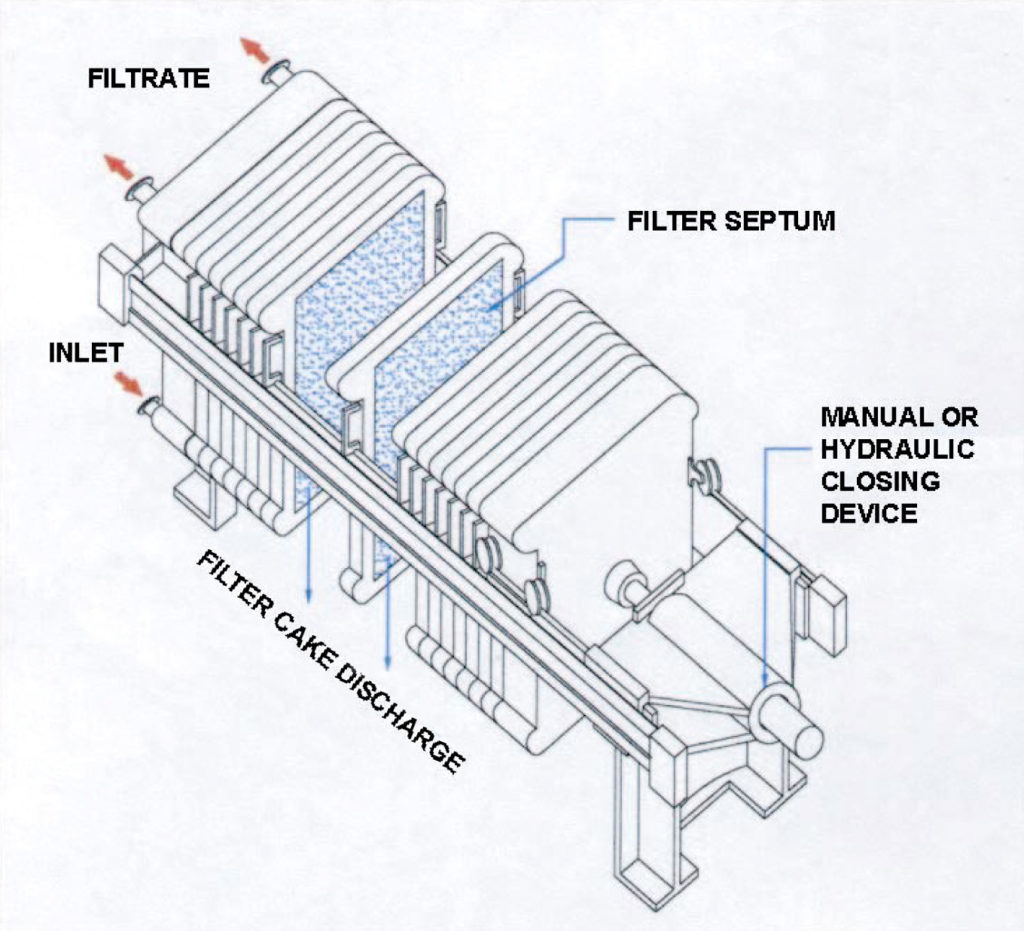 FILTRATE

FILTER SEPTUM

INLET

MANUAL OR HYDRAULIC CLOSING DEVICE

FILTER CAKE DISCHARGE